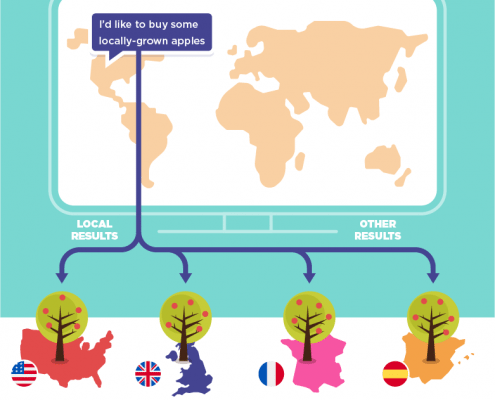 I'd like to buy some locally-grown apples

LOCAL RESULTS

OTHER RESULTS